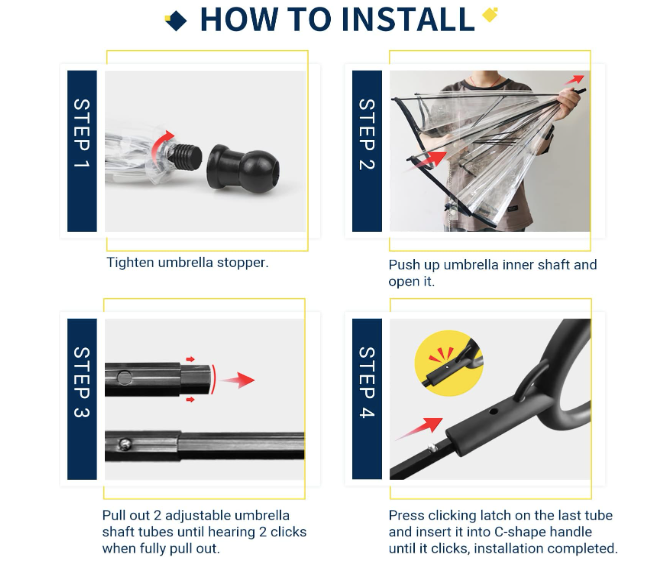 HOW TO INSTALL

STEP 1

Tighten umbrella stopper.

STEP 2

Push up umbrella inner shaft and open it.

STEP 3

Pull out 2 adjustable umbrella shaft tubes until hearing 2 clicks when fully pull out.

STEP 4

Press clicking latch on the last tube and insert it into C-shape handle until it clicks, installation completed.